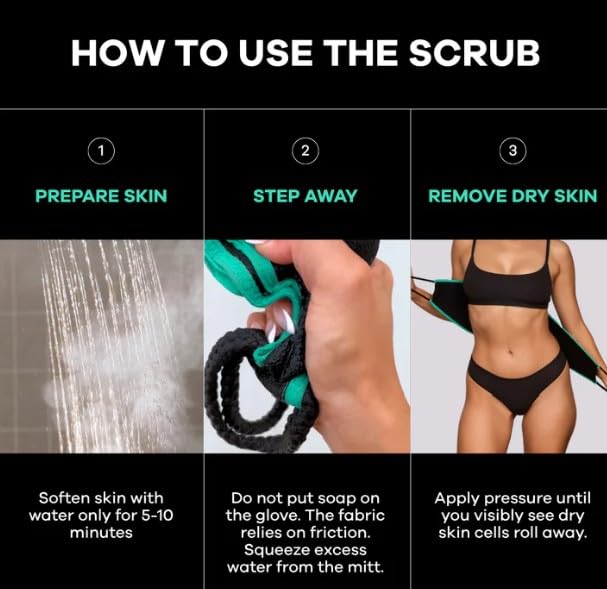 HOW TO USE THE SCRUB

1

PREPARE SKIN

Soften skin with water only for 5-10 minutes

2

STEP AWAY

Do not put soap on the glove. The fabric relies on friction. Squeeze excess water from the mitt.

3

REMOVE DRY SKIN

Apply pressure until you visibly see dry skin cells roll away.